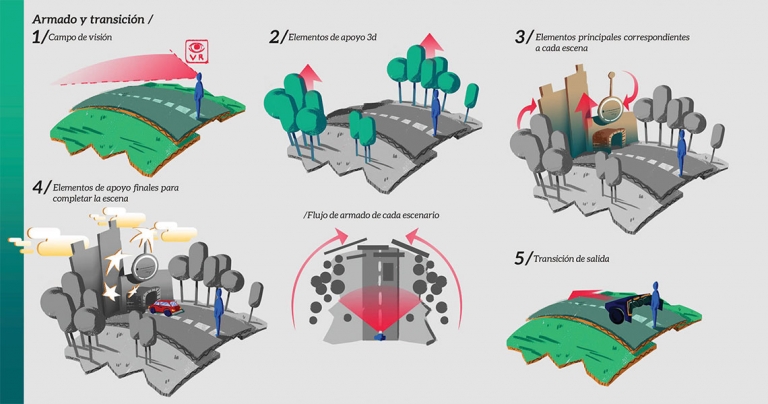 Armado y transición /

1/ Campo de visión

VR

2/ Elementos de apoyo 3d

3/ Elementos principales correspondientes a cada escena

4/ Elementos de apoyo finales para completar la escena

/Flujo de armado de cada escenario

5/ Transición de salida