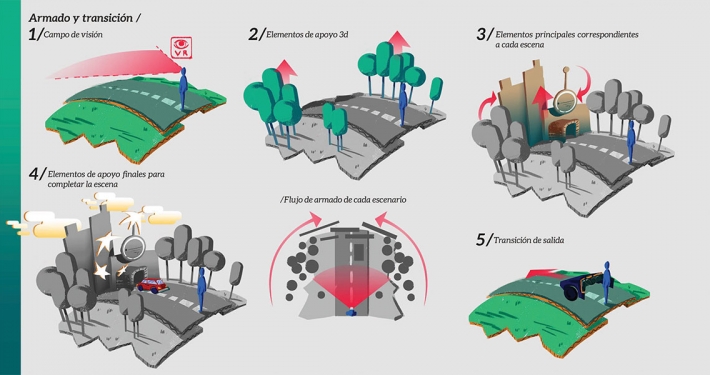 Armado y transición /

1/ Campo de visión

VR

2/ Elementos de apoyo 3d

3/ Elementos principales correspondientes a cada escena

4/ Elementos de apoyo finales para completar la escena

/Flujo de armado de cada escenario

5/ Transición de salida